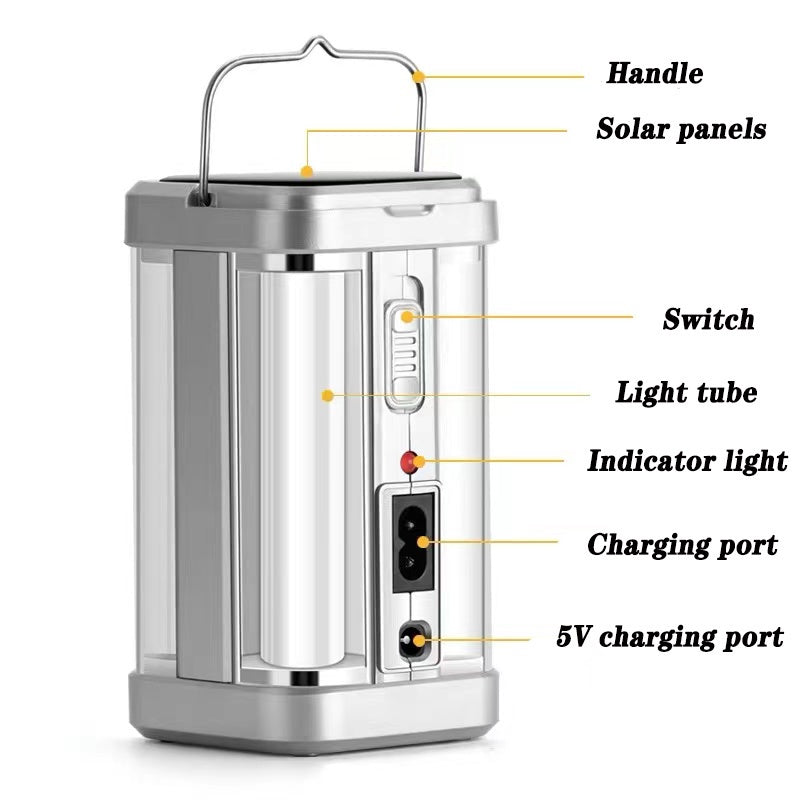 Handle
Solar panels
Switch
Light tube
Indicator light
Charging port
5V charging port